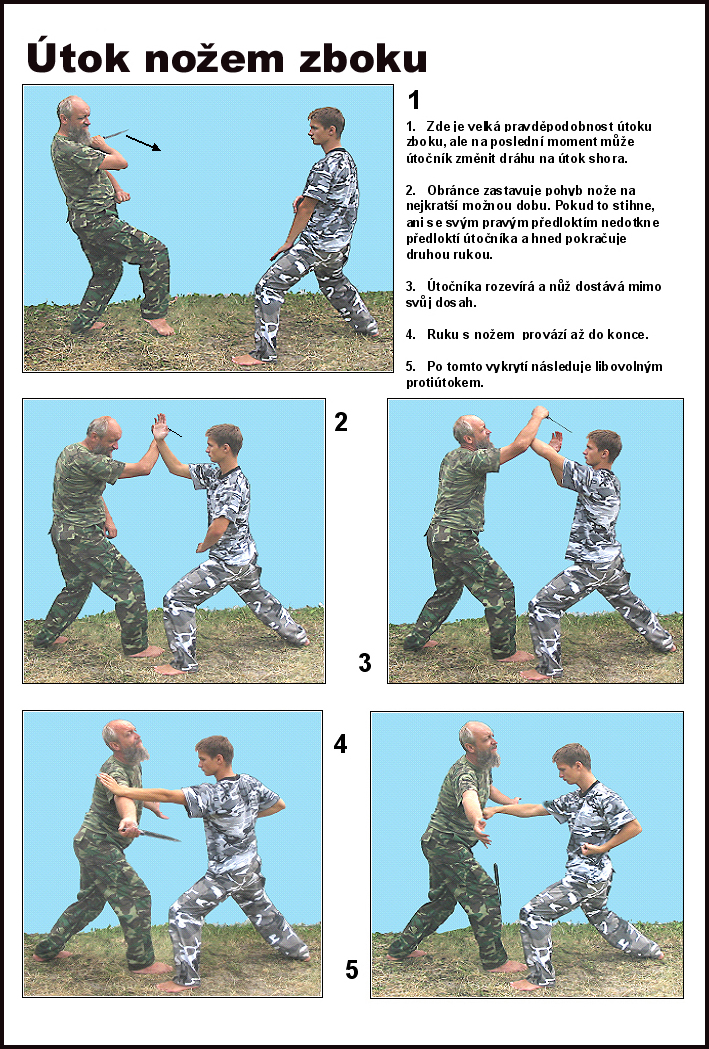 Útok nožem zboku

1

1. Zde je velká pravděpodobnost útoku zboku, ale na poslední moment může útočník změnit dráhu na útok shora.

2. Obránce zastavuje pohyb nože na nejkratší možnou dobu. Pokud to stihne, ani se svým pravým předloktím nedotkne předloktí útočníka a hned pokračuje druhou rukou.

3. Útočníka rozevírá a nůž dostává mimo svůj dosah.

4. Ruku s nožem provází až do konce.

5. Po tomto vykrytí následuje libovolným protiútokem.

2

3

4

5