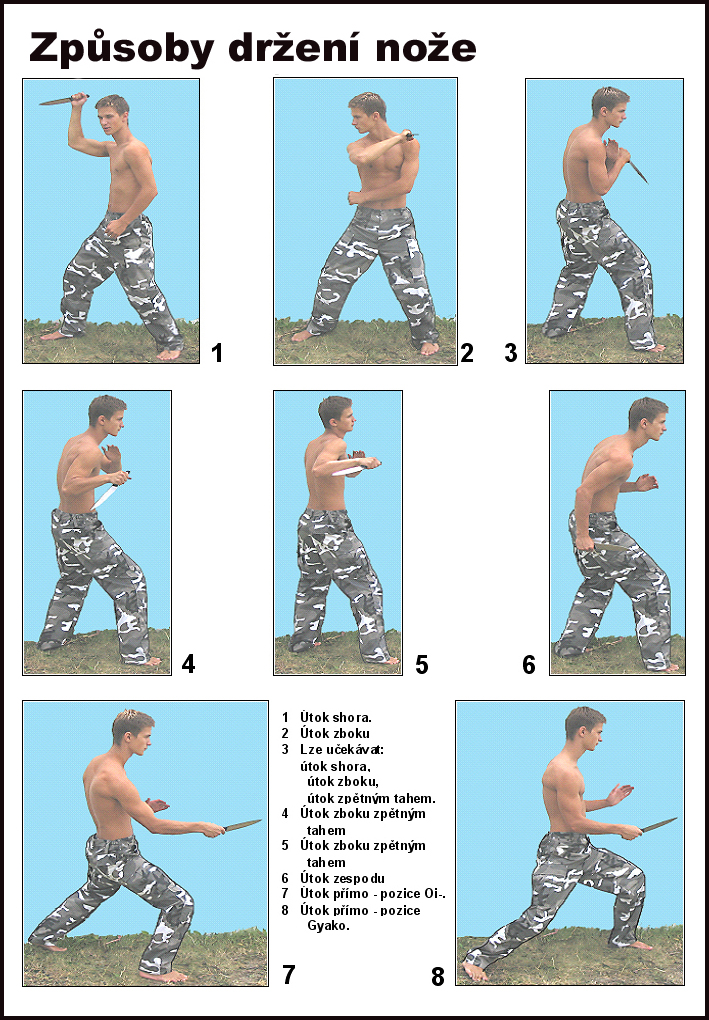 Způsoby držení nože

1

2

3

4

5

6

7

1 Útok shora.
2 Útok zboku
3 Lze učekávat: útok shora, útok zboku, útok zpětným tahem.
4 Útok zboku zpětným tahem
5 Útok zboku zpětným tahem
6 Útok zespodu
7 Útok přímo - pozice Oi-.
8 Útok přímo - pozice Gyako.

8